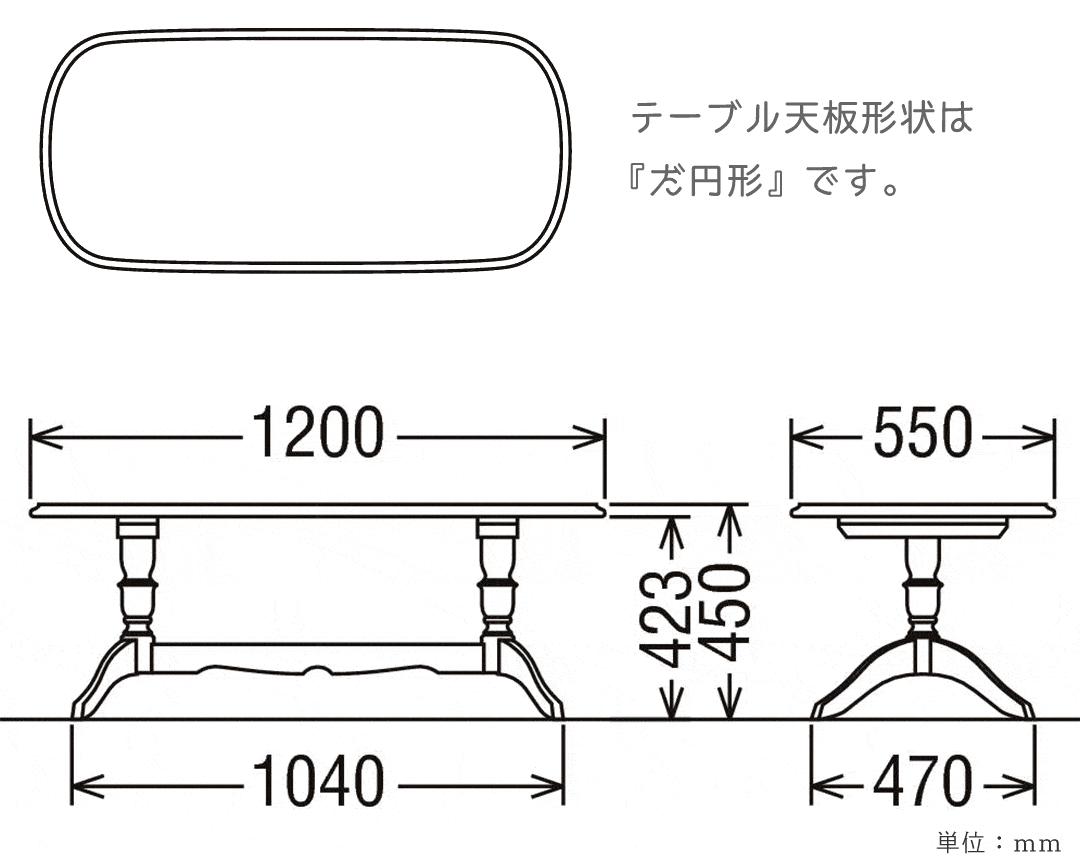 テーブル天板形状は
『だ円形』です。

1200

550

423

450

1040

470

単位：mm